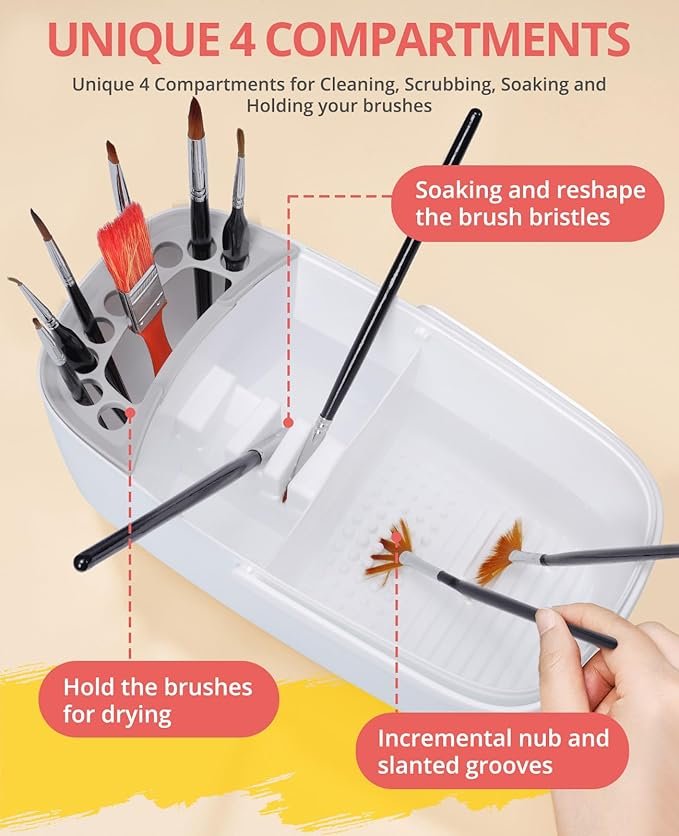 UNIQUE 4 COMPARTMENTS

Unique 4 Compartments for Cleaning, Scrubbing, Soaking and Holding your brushes

Soaking and reshape the brush bristles

Hold the brushes for drying

Incremental nub and slanted grooves