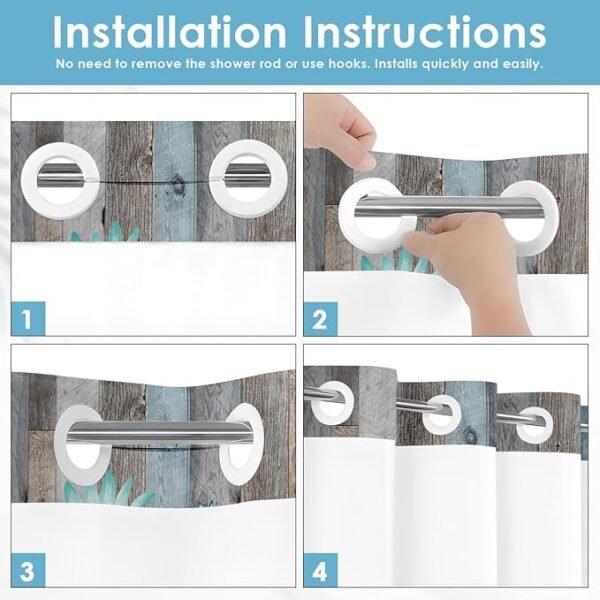 Installation Instructions

No need to remove the shower rod or use hooks. Installs quickly and easily.

1

2

3

4