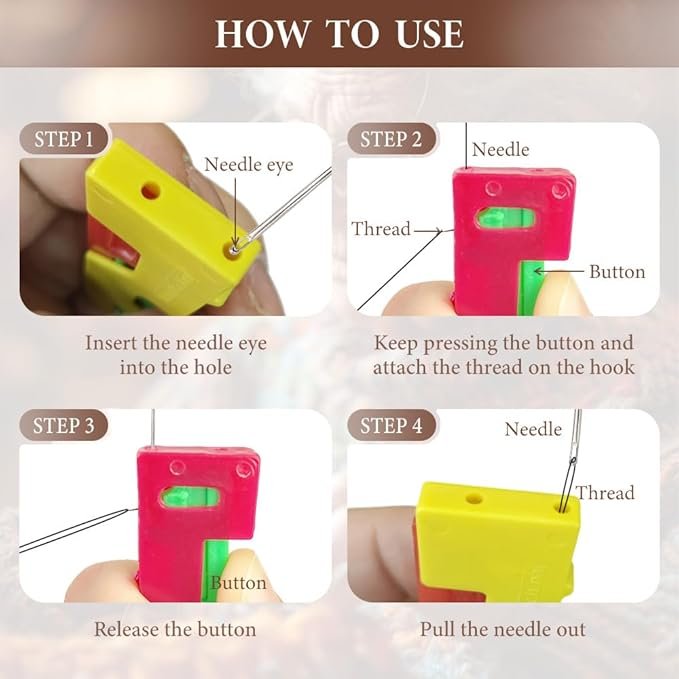 HOW TO USE

STEP 1

Needle eye

Insert the needle eye into the hole

STEP 2

Needle

Thread

Button

Keep pressing the button and attach the thread on the hook

STEP 3

Button

Release the button

STEP 4

Needle

Thread

Pull the needle out