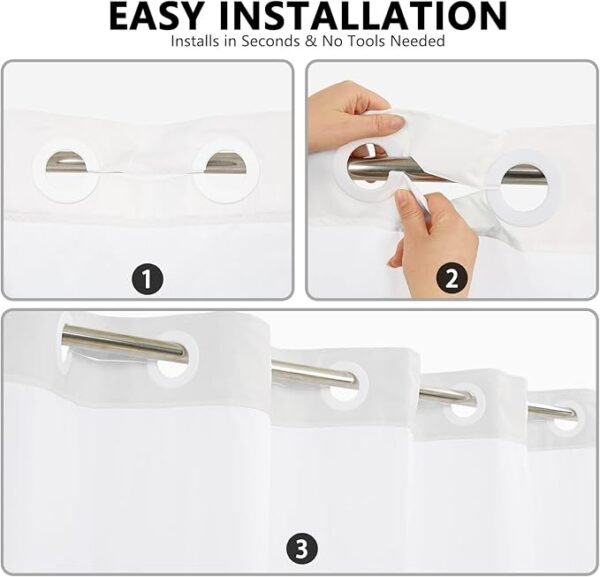 EASY INSTALLATION
Installs in Seconds & No Tools Needed

1

2

3