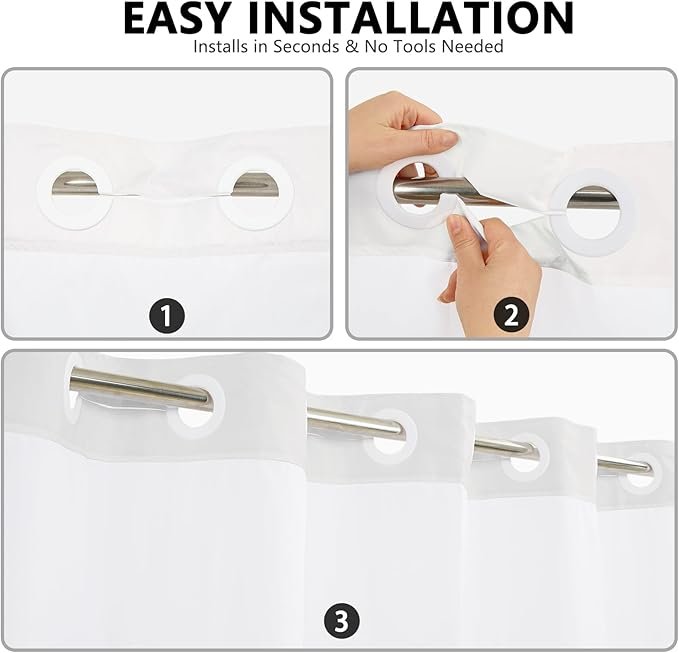 EASY INSTALLATION
Installs in Seconds & No Tools Needed

1

2

3