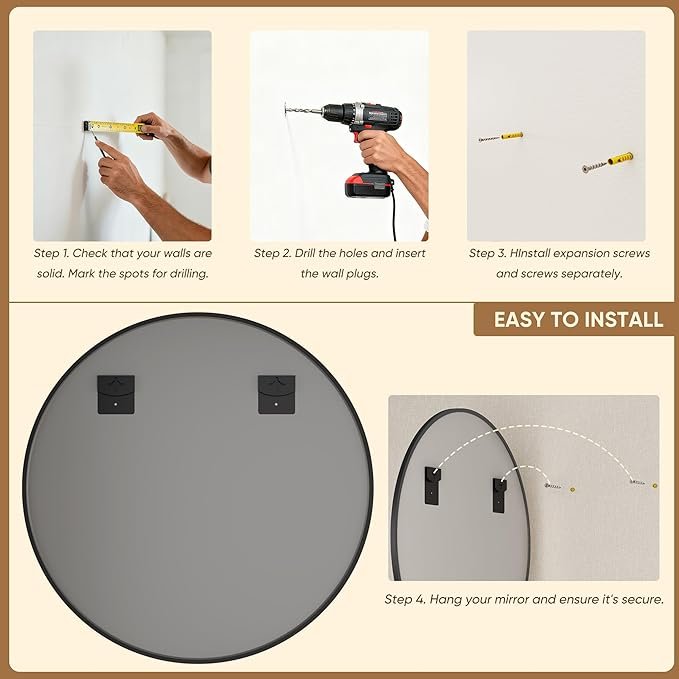 Step 1. Check that your walls are solid. Mark the spots for drilling.

Step 2. Drill the holes and insert the wall plugs.

Step 3. HInstall expansion screws and screws separately.

EASY TO INSTALL

Step 4. Hang your mirror and ensure it's secure.